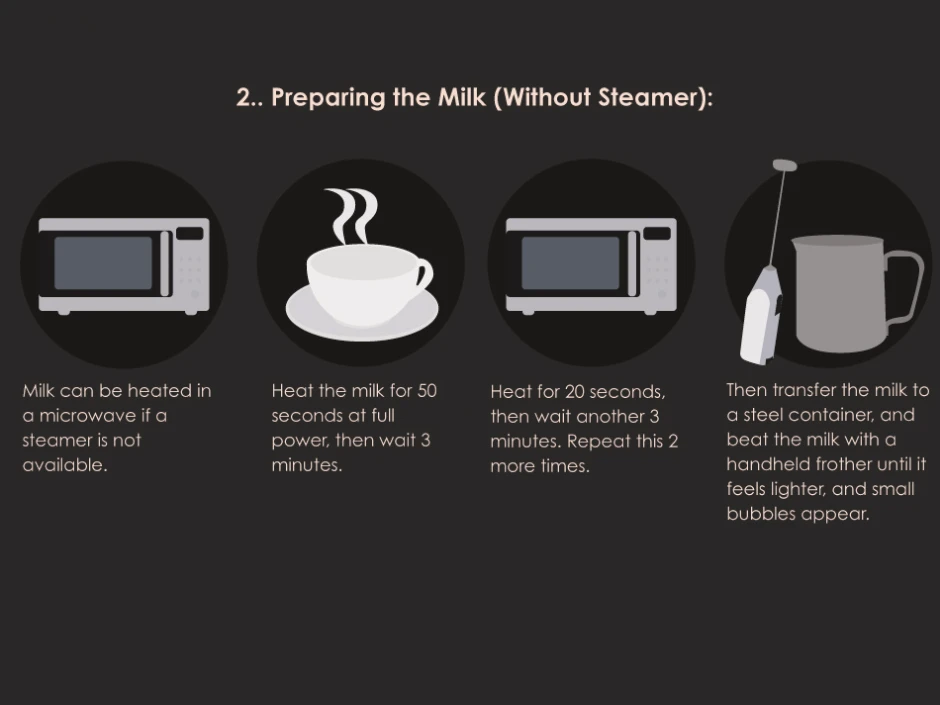 2.. Preparing the Milk (Without Steamer):

Milk can be heated in a microwave if a steamer is not available.

Heat the milk for 50 seconds at full power, then wait 3 minutes.

Heat for 20 seconds, then wait another 3 minutes. Repeat this 2 more times.

Then transfer the milk to a steel container, and beat the milk with a handheld frother until it feels lighter, and small bubbles appear.